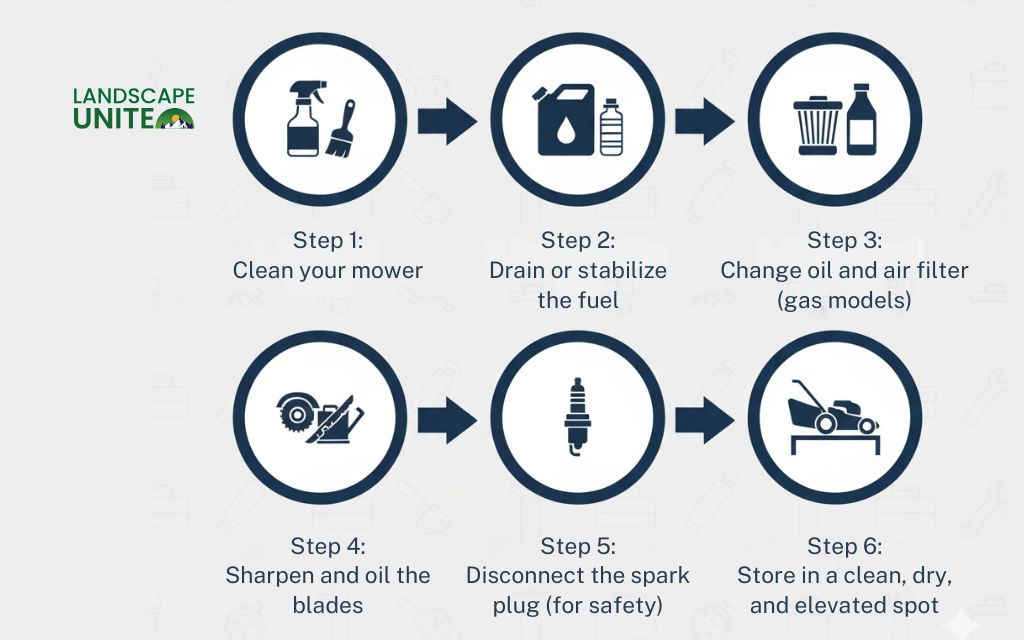 LANDSCAPE UNITE

Step 1:
Clean your mower

Step 2:
Drain or stabilize the fuel

Step 3:
Change oil and air filter (gas models)

Step 4:
Sharpen and oil the blades

Step 5:
Disconnect the spark plug (for safety)

Step 6:
Store in a clean, dry, and elevated spot