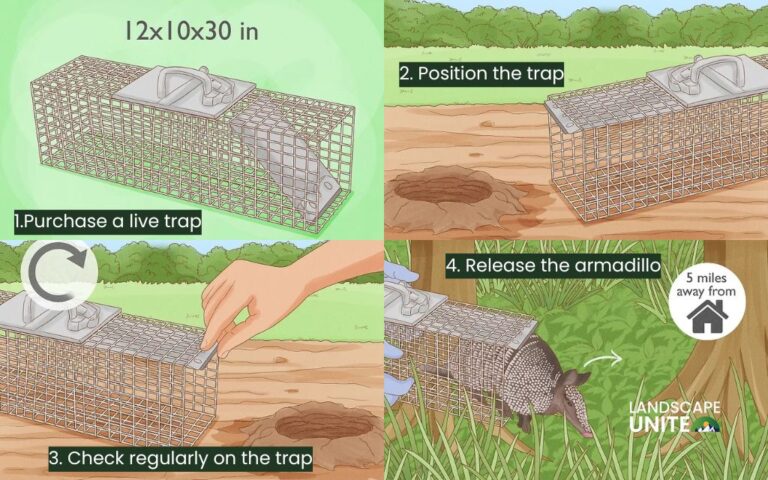 12x10x30 in

1.Purchase a live trap

2. Position the trap

3. Check regularly on the trap

4. Release the armadillo

5 miles away from

LANDSCAPE UNITE