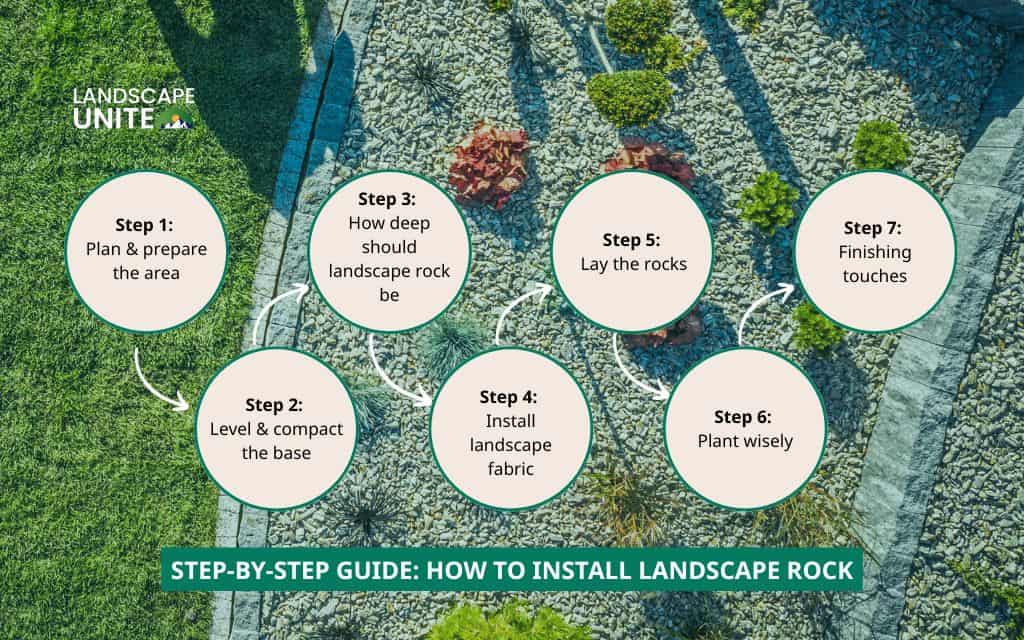 LANDSCAPE UNITE

Step 1:
Plan & prepare the area

Step 2:
Level & compact the base

Step 3:
How deep should landscape rock be

Step 4:
Install landscape fabric

Step 5:
Lay the rocks

Step 6:
Plant wisely

Step 7:
Finishing touches

STEP-BY-STEP GUIDE: HOW TO INSTALL LANDSCAPE ROCK