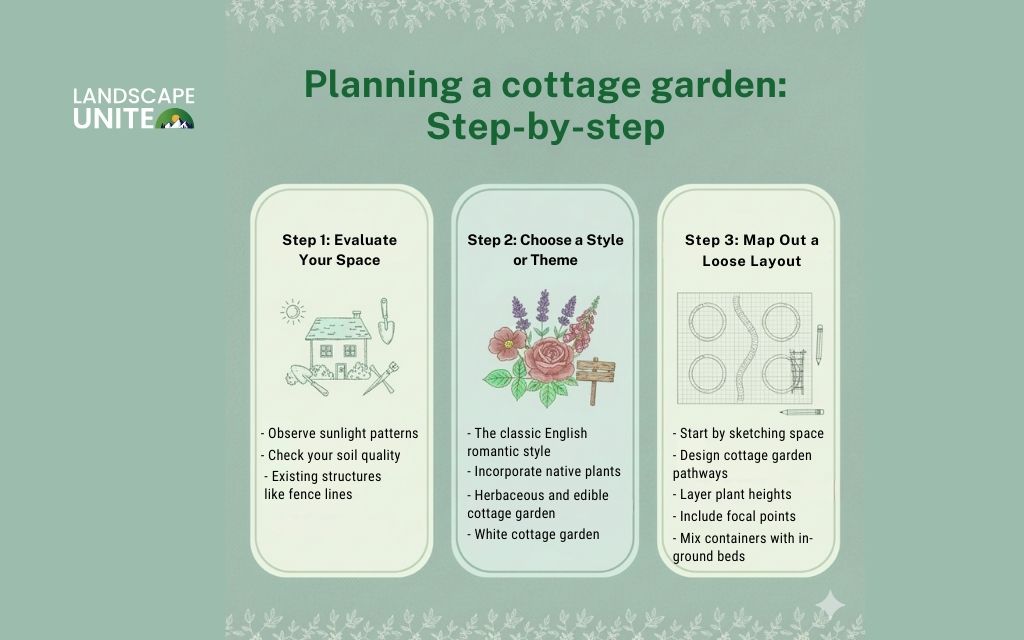 LANDSCAPE UNITE

Planning a cottage garden: Step-by-step

Step 1: Evaluate Your Space

- Observe sunlight patterns
- Check your soil quality
- Existing structures like fence lines

Step 2: Choose a Style or Theme

- The classic English romantic style
- Incorporate native plants
- Herbaceous and edible cottage garden
- White cottage garden

Step 3: Map Out a Loose Layout

- Start by sketching space
- Design cottage garden pathways
- Layer plant heights
- Include focal points
- Mix containers with in-ground beds