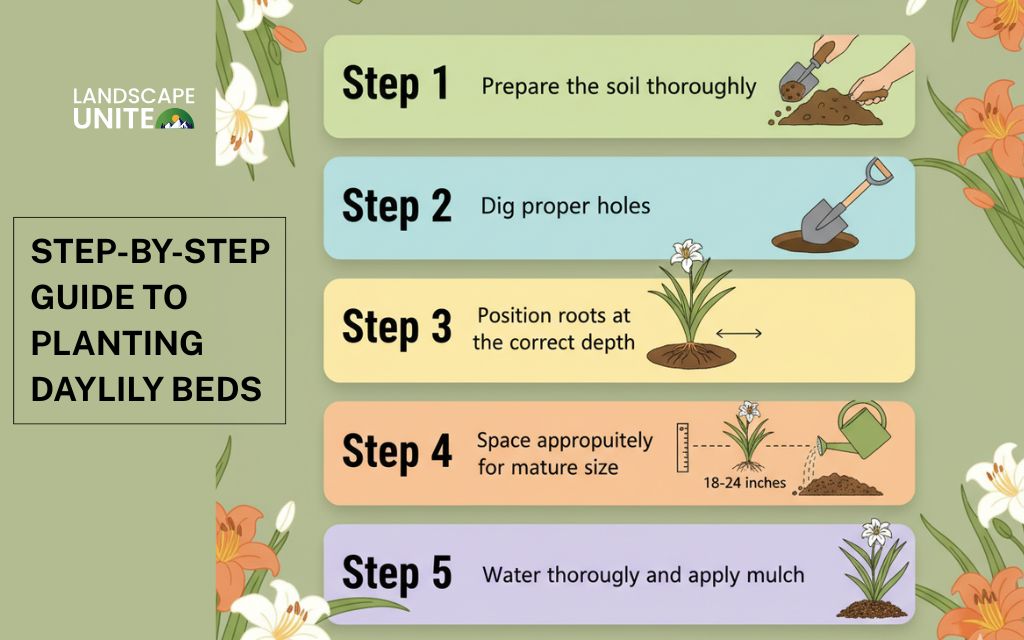 LANDSCAPE UNITE

STEP-BY-STEP GUIDE TO PLANTING DAYLILY BEDS

Step 1 Prepare the soil thoroughly

Step 2 Dig proper holes

Step 3 Position roots at the correct depth

Step 4 Space appropuitely for mature size

18-24 inches

Step 5 Water thorougly and apply mulch