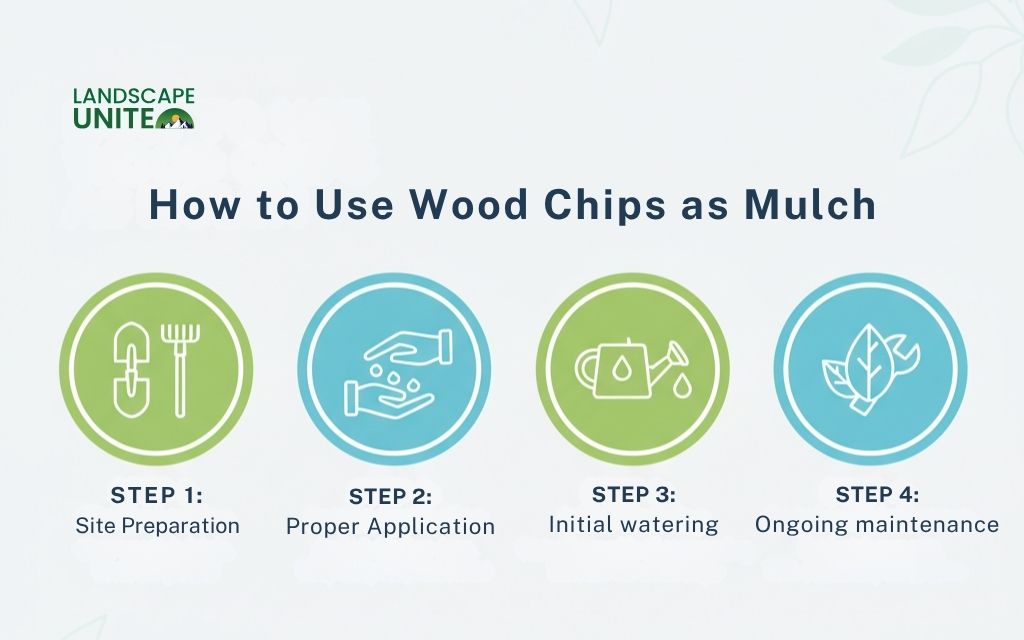 LANDSCAPE UNITE

How to Use Wood Chips as Mulch

STEP 1:
Site Preparation

STEP 2:
Proper Application

STEP 3:
Initial watering

STEP 4:
Ongoing maintenance